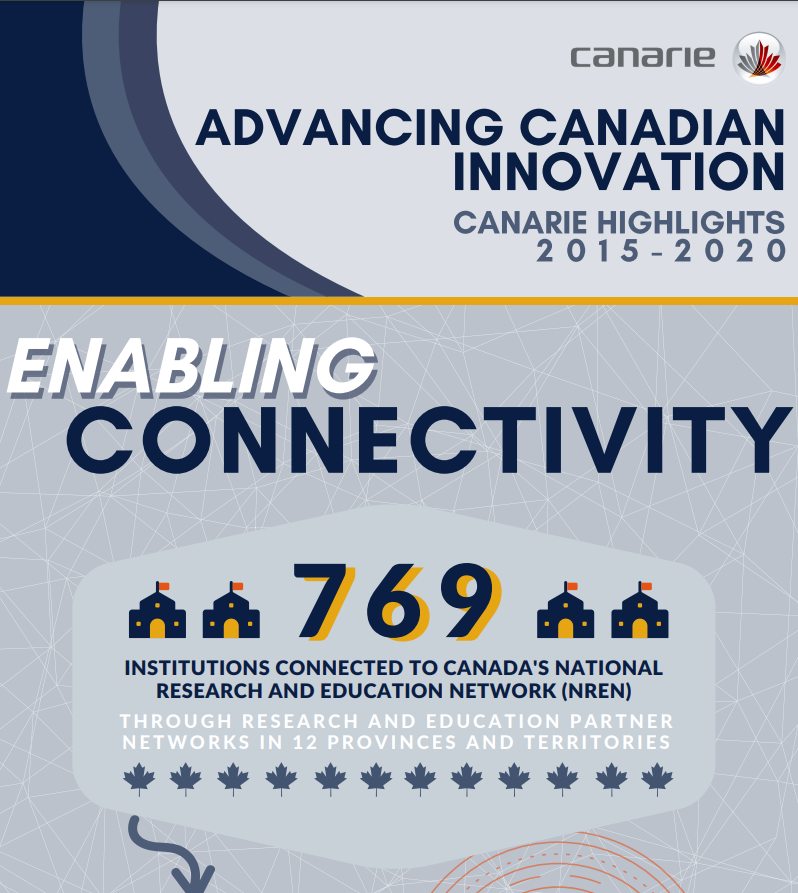 canarie

ADVANCING CANADIAN INNOVATION

CANARIE HIGHLIGHTS 2015-2020

ENABLING CONNECTIVITY

769

INSTITUTIONS CONNECTED TO CANADA'S NATIONAL RESEARCH AND EDUCATION NETWORK (NREN)

THROUGH RESEARCH AND EDUCATION PARTNER NETWORKS IN 12 PROVINCES AND TERRITORIES