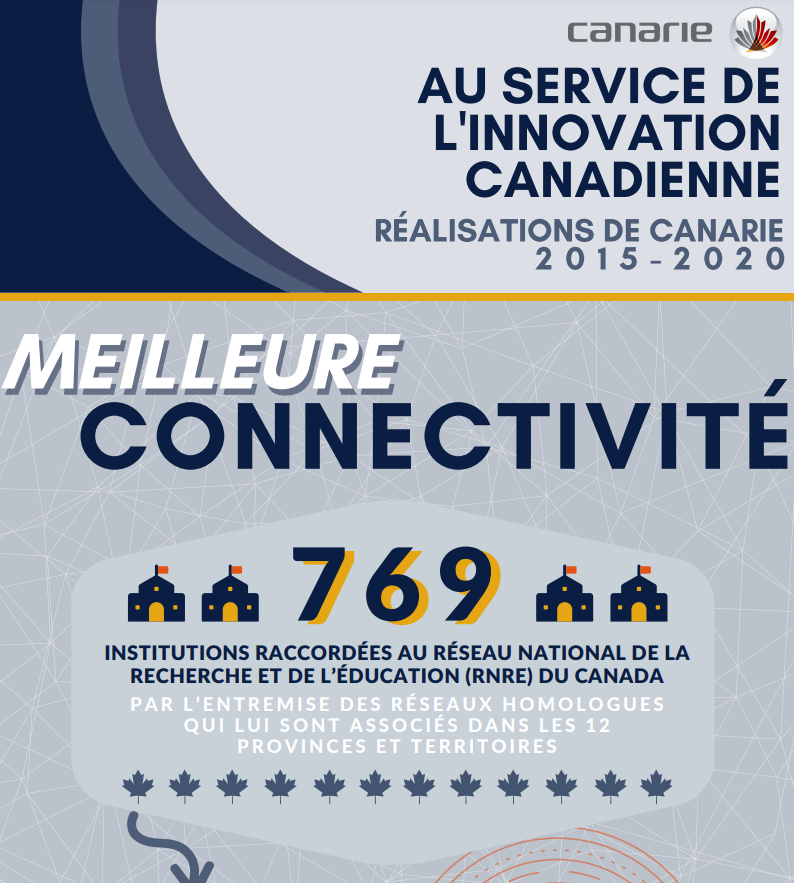 canarie

AU SERVICE DE L'INNOVATION CANADIENNE

RÉALISATIONS DE CANARIE 2015-2020

MEILLEURE CONNECTIVITÉ

769

INSTITUTIONS RACCORDÉES AU RÉSEAU NATIONAL DE LA RECHERCHE ET DE L'ÉDUCATION (RNRE) DU CANADA

PAR L'ENTREMISE DES RÉSEAUX HOMOLOGUES QUI LUI SONT ASSOCIÉS DANS LES 12 PROVINCES ET TERRITOIRES